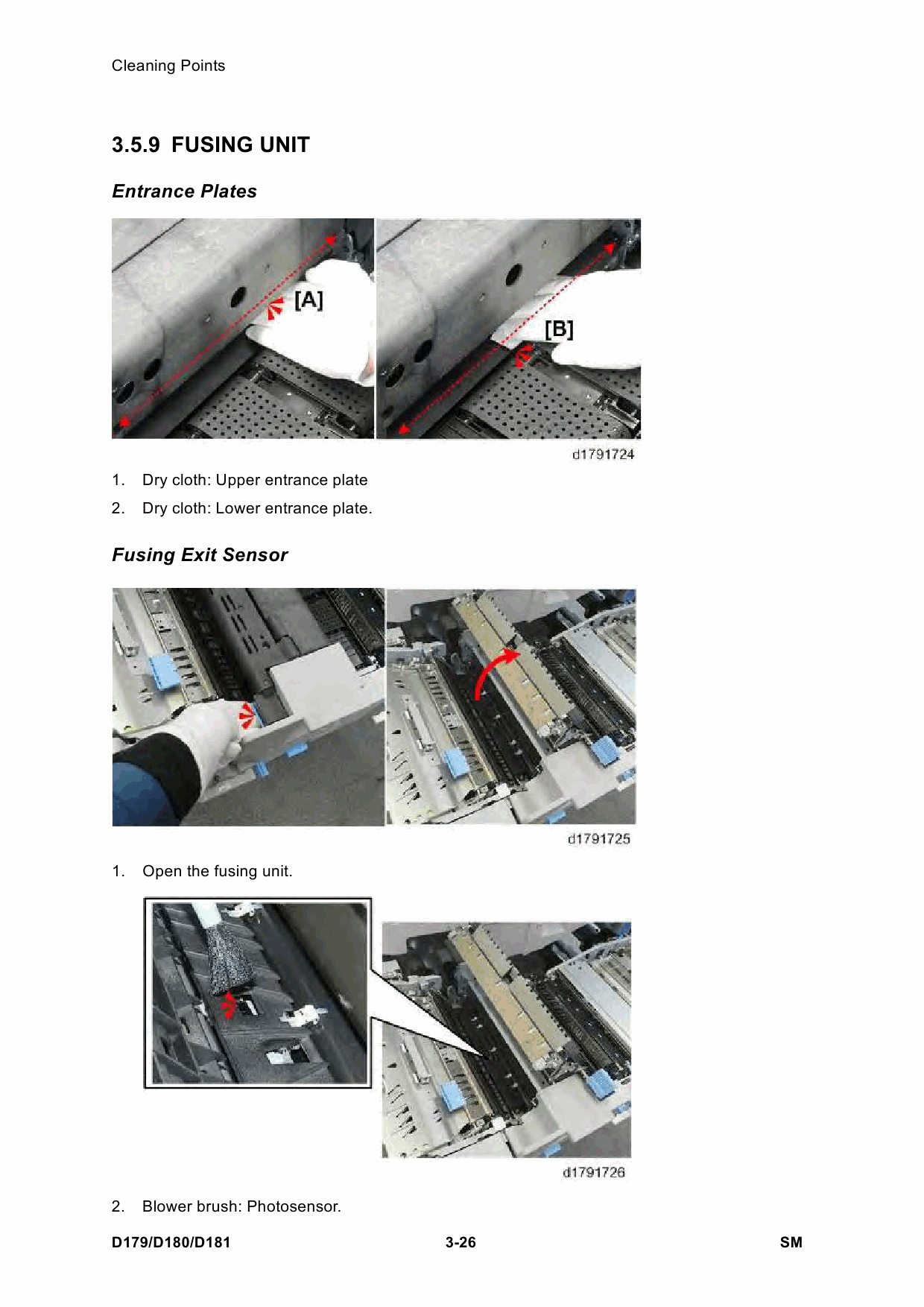 Cleaning Points

3.5.9 FUSING UNIT

Entrance Plates

[A]

[B]

d1791724

1. Dry cloth: Upper entrance plate

2. Dry cloth: Lower entrance plate.

Fusing Exit Sensor

d1791725

1. Open the fusing unit.

d1791726

2. Blower brush: Photosensor.

D179/D180/D181 3-26 SM